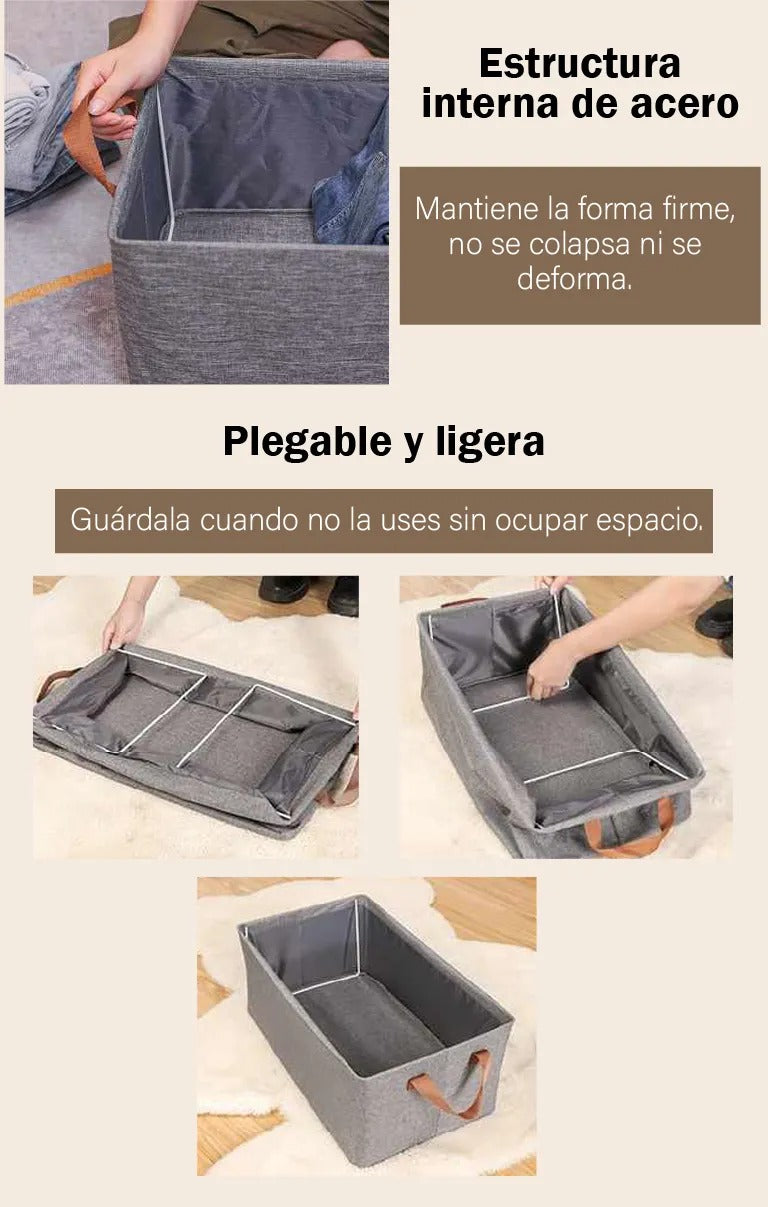 Estructura interna de acero

Mantiene la forma firme, no se colapsa ni se deforma.

Plegable y ligera

Guárdala cuando no la uses sin ocupar espacio.