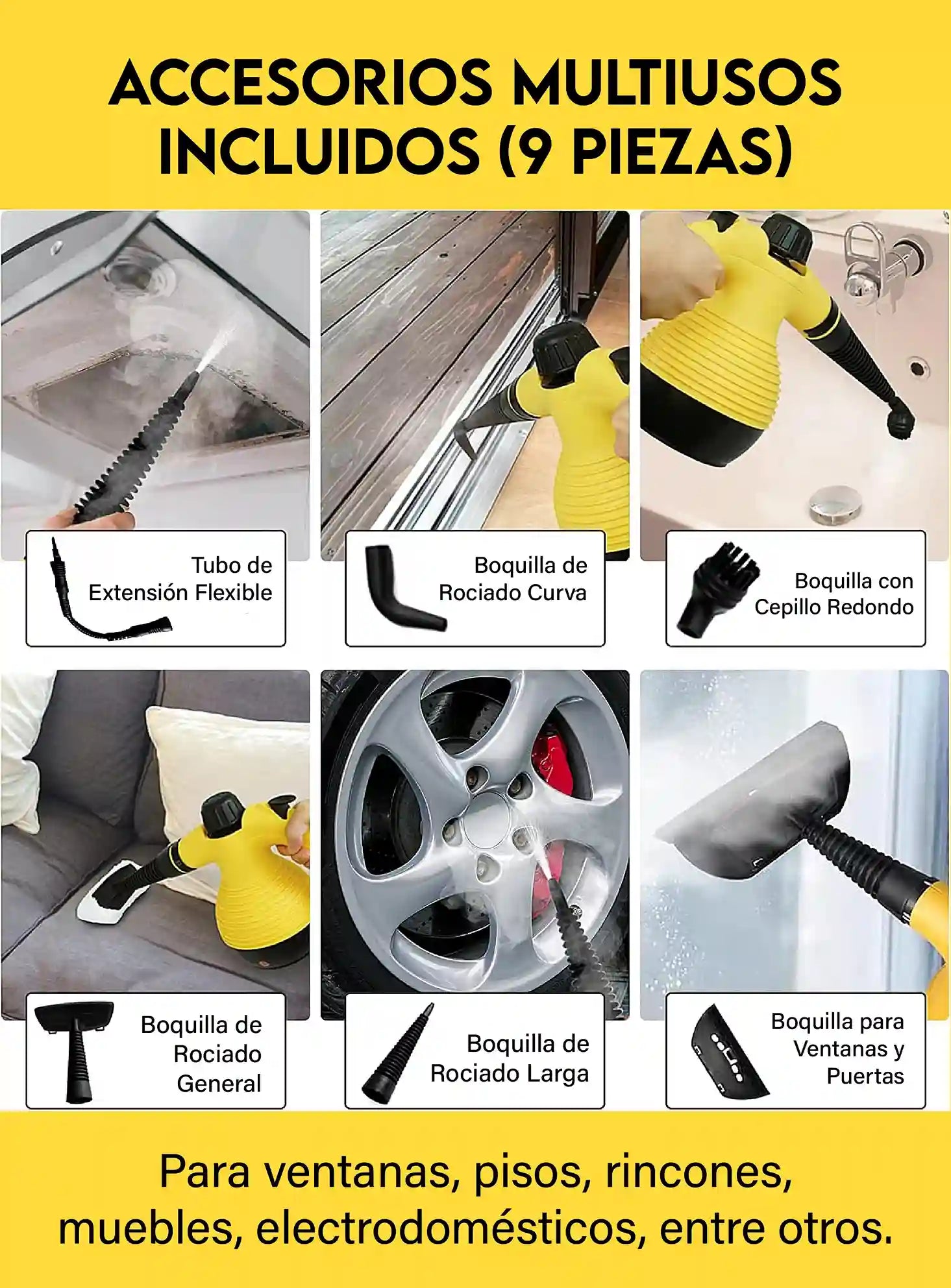 ACCESORIOS MULTIUSOS INCLUIDOS (9 PIEZAS)

Tubo de Extensión Flexible

Boquilla de Rociado Curva

Boquilla con Cepillo Redondo

Boquilla de Rociado General

Boquilla de Rociado Larga

Boquilla para Ventanas y Puertas

Para ventanas, pisos, rincones, muebles, electrodomésticos, entre otros.