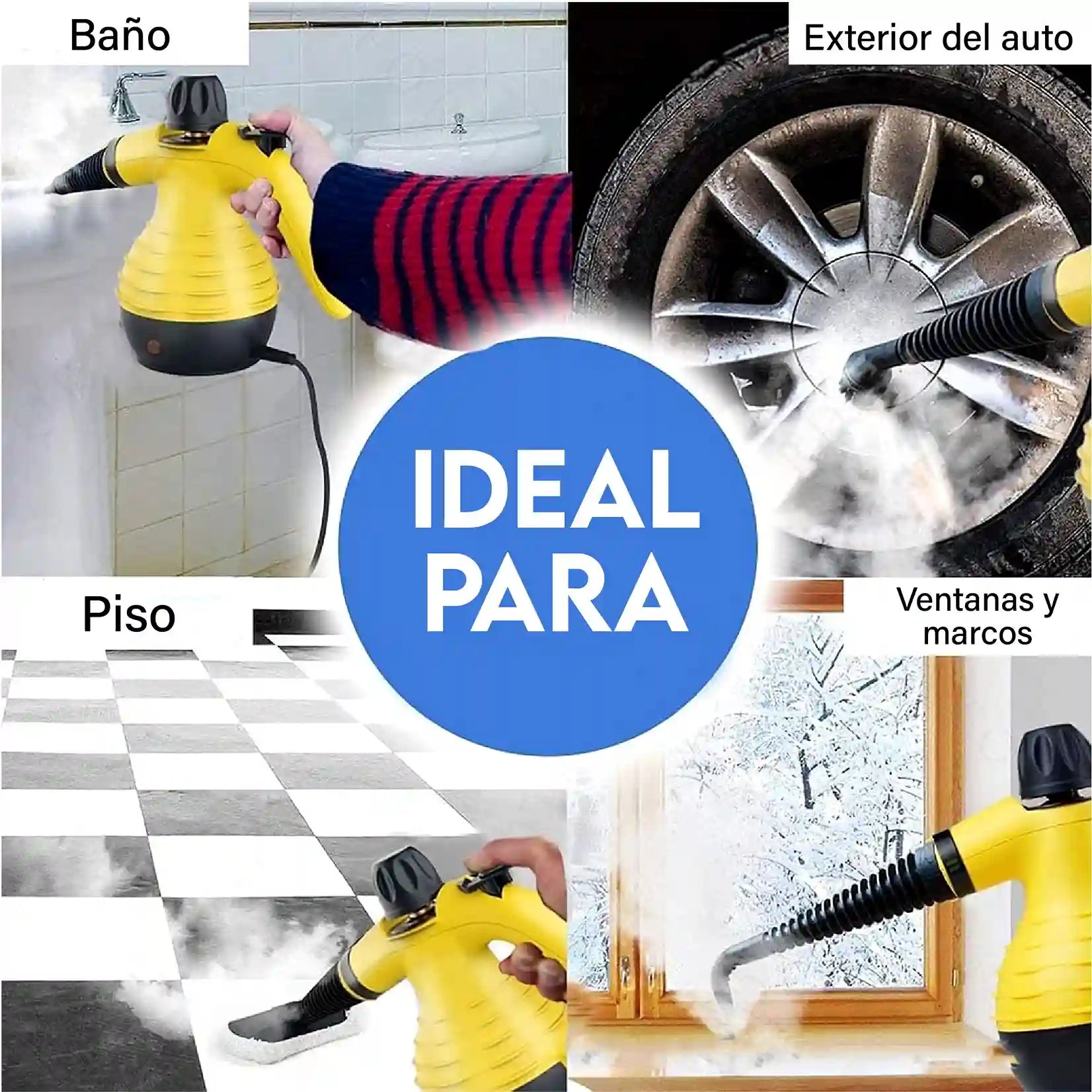 Baño

Exterior del auto

IDEAL PARA

Piso

Ventanas y marcos